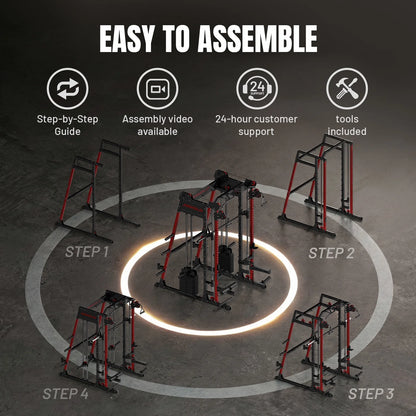 EASY TO ASSEMBLE

Step-by-Step Guide

Assembly video available

24 SUPPORT

24-hour customer support

tools included

STEP 1

STEP 2

STEP 4

STEP 3